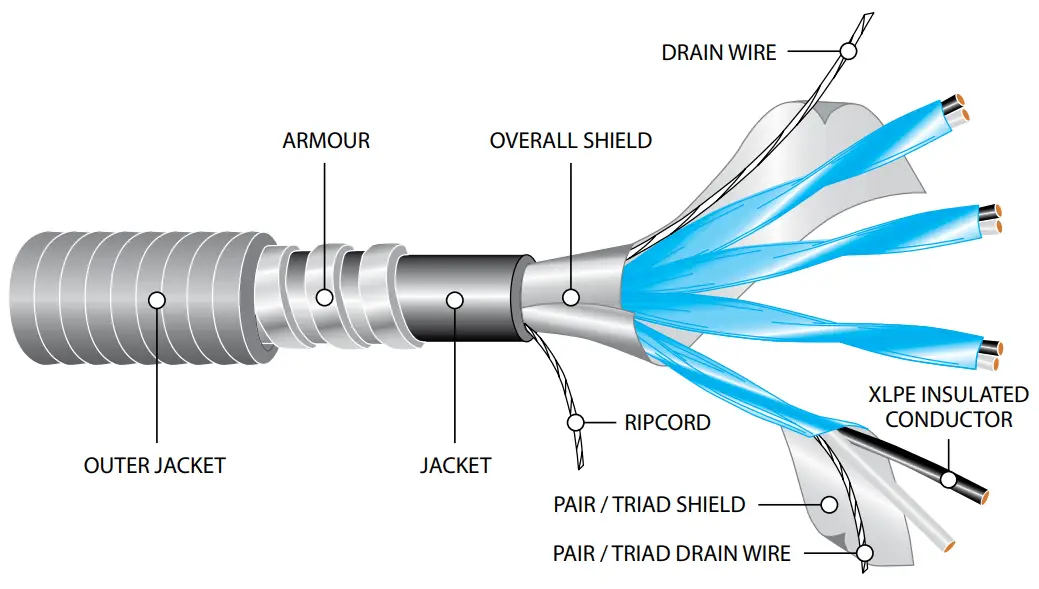 DRAIN WIRE

ARMOUR

OVERALL SHIELD

XLPE INSULATED CONDUCTOR

RIPCORD

OUTER JACKET

JACKET

PAIR / TRIAD SHIELD

PAIR / TRIAD DRAIN WIRE